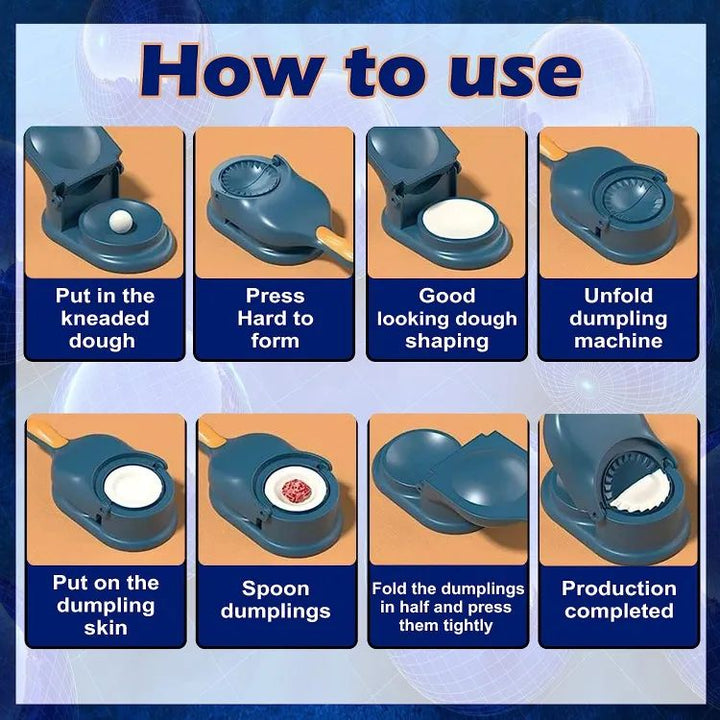 How to use

Put in the kneaded dough

Press Hard to form

Good looking dough shaping

Unfold dumpling machine

Put on the dumpling skin

Spoon dumplings

Fold the dumplings in half and press them tightly

Production completed